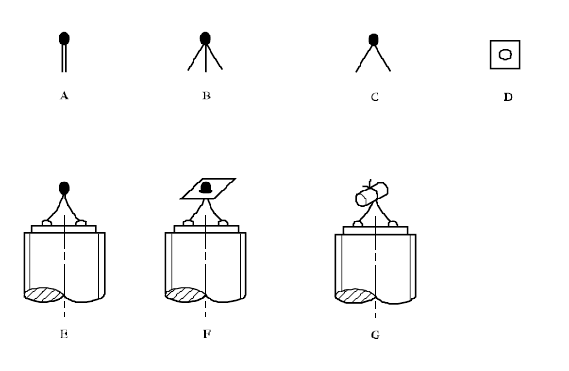 A

B

C

D

E

F

G